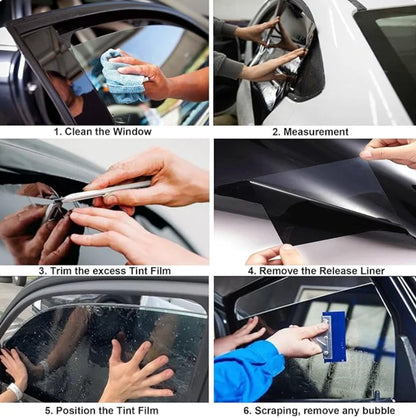 1. Clean the Window

2. Measurement

3. Trim the excess Tint Film

4. Remove the Release Liner

5. Position the Tint Film

6. Scraping, remove any bubble